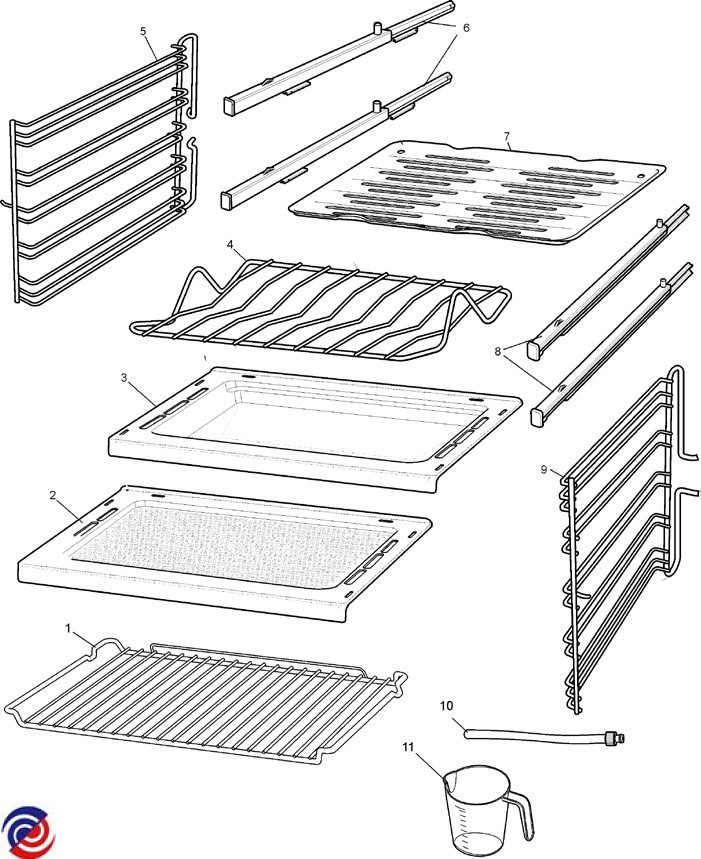 5
6
7
4
8
3
9
2
1
10
11